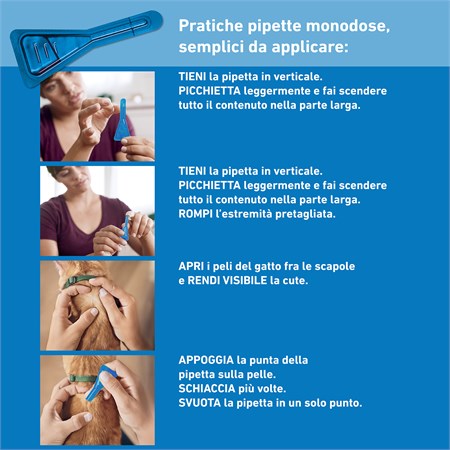 Pratiche pipette monodose, semplici da applicare:

TIENI la pipetta in verticale. PICCHIETTA leggermente e fai scendere tutto il contenuto nella parte larga.

TIENI la pipetta in verticale. PICCHIETTA leggermente e fai scendere tutto il contenuto nella parte larga. ROMPI l'estremità pretagliata.

APRI i peli del gatto fra le scapole e RENDI VISIBILE la cute.

APPOGGIA la punta della pipetta sulla pelle. SCHIACCIA più volte. SVUOTA la pipetta in un solo punto.