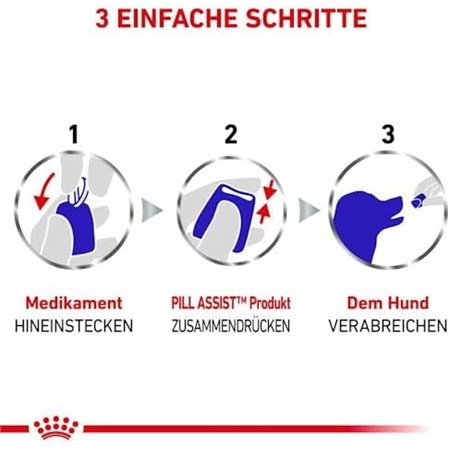 3 EINFACHE SCHRITTE

1

Medikament
HINEINSTECKEN

2

PILL ASSIST™ Produkt
ZUSAMMENDRÜCKEN

3

Dem Hund
VERABREICHEN